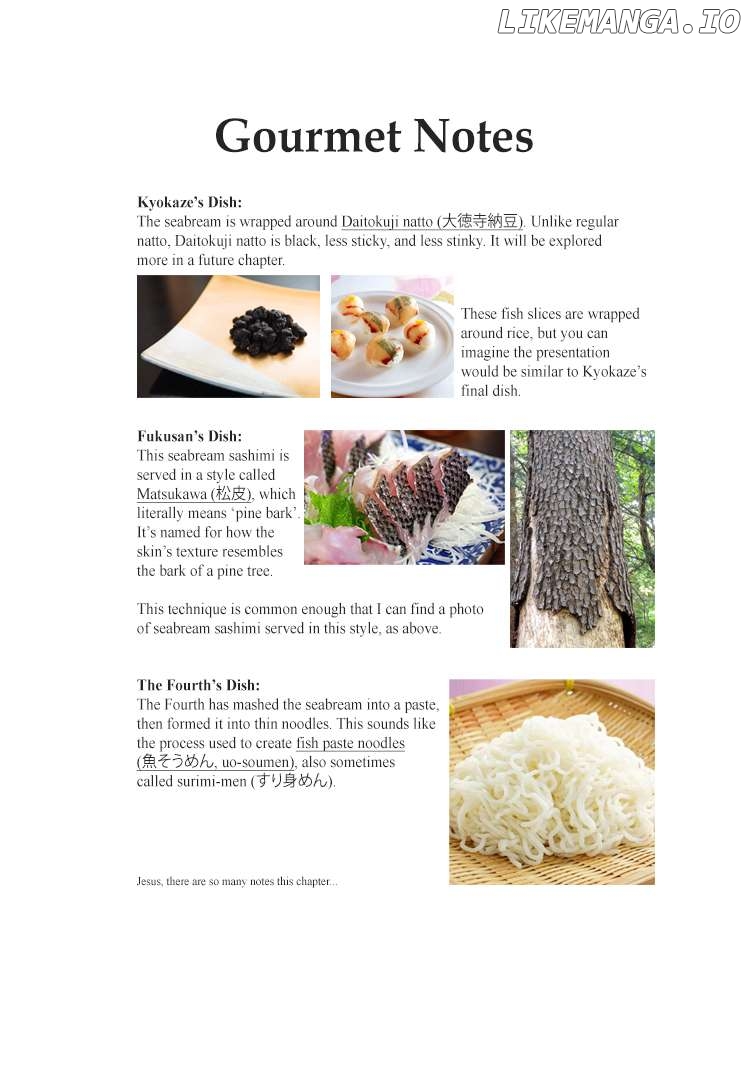 LIKEMANGA.IO

Gourmet Notes

Kyokaze's Dish:
The seabream is wrapped around Daitokuji natto (大徳寺納豆). Unlike regular natto, Daitokuji natto is black, less sticky, and less stinky. It will be explored more in a future chapter.

These fish slices are wrapped around rice, but you can imagine the presentation would be similar to Kyokaze's final dish.

Fukusan's Dish:
This seabream sashimi is served in a style called Matsukawa (松皮), which literally means 'pine bark'. It's named for how the skin's texture resembles the bark of a pine tree.

This technique is common enough that I can find a photo of seabream sashimi served in this style, as above.

The Fourth's Dish:
The Fourth has mashed the seabream into a paste, then formed it into thin noodles. This sounds like the process used to create fish paste noodles (魚そうめん, uo-soumen), also sometimes called surimi-men (すり身めん).

Jesus, there are so many notes this chapter...