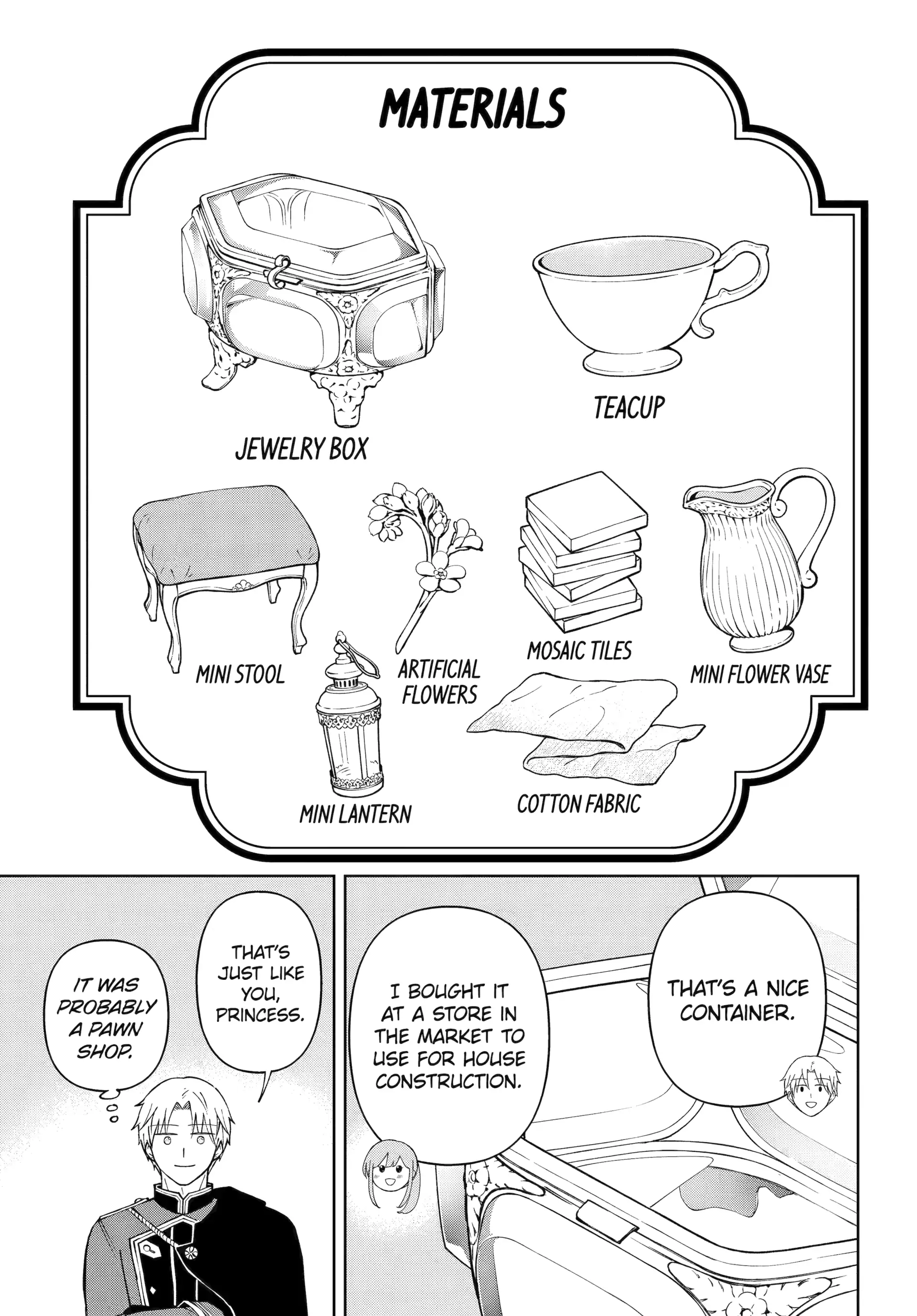 MATERIALS

JEWELRY BOX

TEACUP

MINI STOOL

ARTIFICIAL FLOWERS

MOSAIC TILES

MINI FLOWER VASE

MINI LANTERN

COTTON FABRIC

THAT'S A NICE CONTAINER.

I BOUGHT IT AT A STORE IN THE MARKET TO USE FOR HOUSE CONSTRUCTION.

THAT'S JUST LIKE YOU, PRINCESS.

IT WAS PROBABLY A PAWN SHOP.