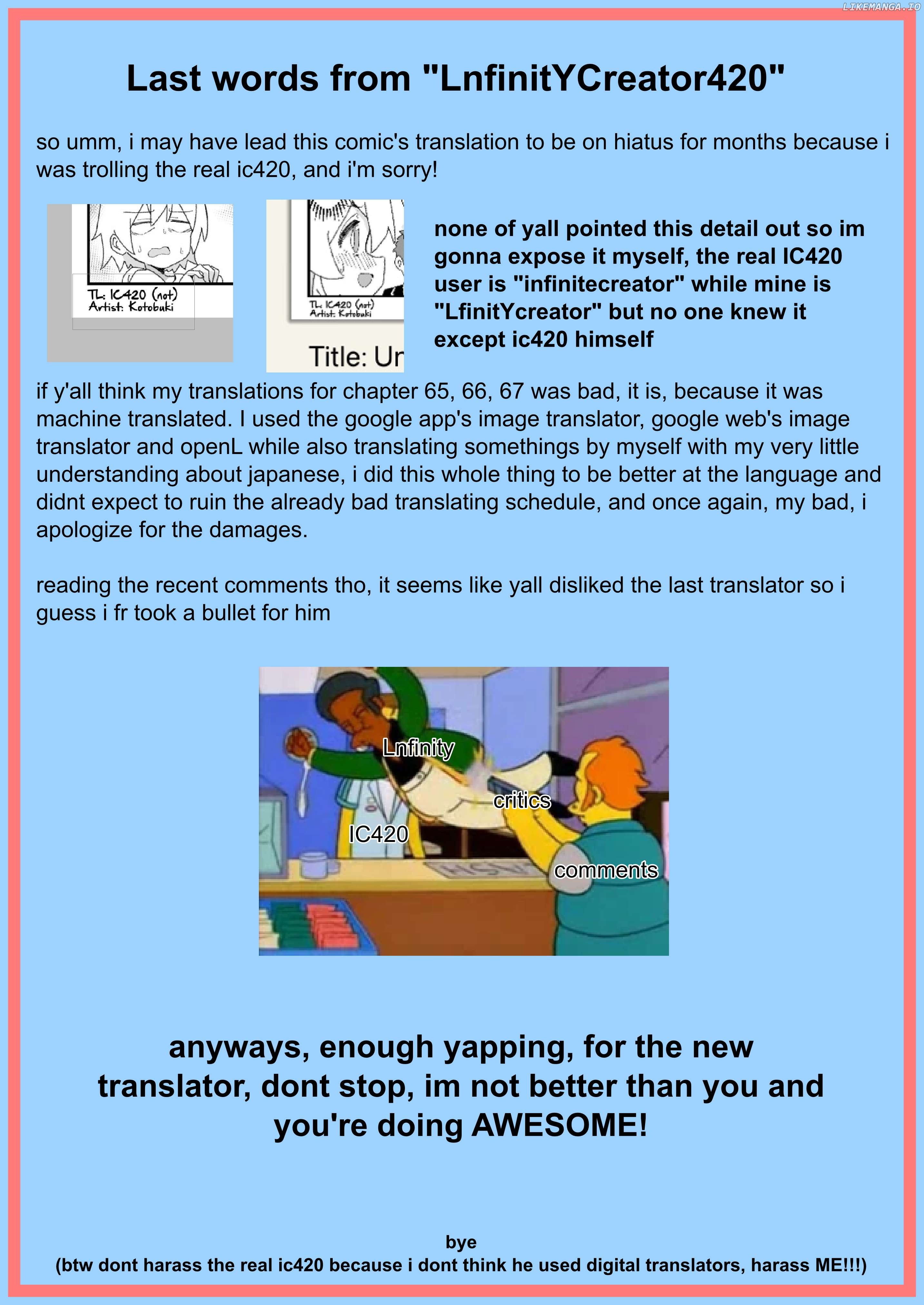 LIKEMANGA.IO

Last words from "LnfinitYCreator420"

so umm, i may have lead this comic's translation to be on hiatus for months because i was trolling the real ic420, and i'm sorry!

TL: IC420 (not)
Artist: Kotobuki

TL: IC420 (not)
Artist: Kotobuki

Title: Ur

none of yall pointed this detail out so im gonna expose it myself, the real IC420 user is "infinitecreator" while mine is "LfinitYcreator" but no one knew it except ic420 himself

if y'all think my translations for chapter 65, 66, 67 was bad, it is, because it was machine translated. I used the google app's image translator, google web's image translator and openL while also translating somethings by myself with my very little understanding about japanese, i did this whole thing to be better at the language and didnt expect to ruin the already bad translating schedule, and once again, my bad, i apologize for the damages.

reading the recent comments tho, it seems like yall disliked the last translator so i guess i fr took a bullet for him

Lnfinity
critics
IC420
comments

anyways, enough yapping, for the new translator, dont stop, im not better than you and you're doing AWESOME!

bye
(btw dont harass the real ic420 because i dont think he used digital translators, harass ME!!!)